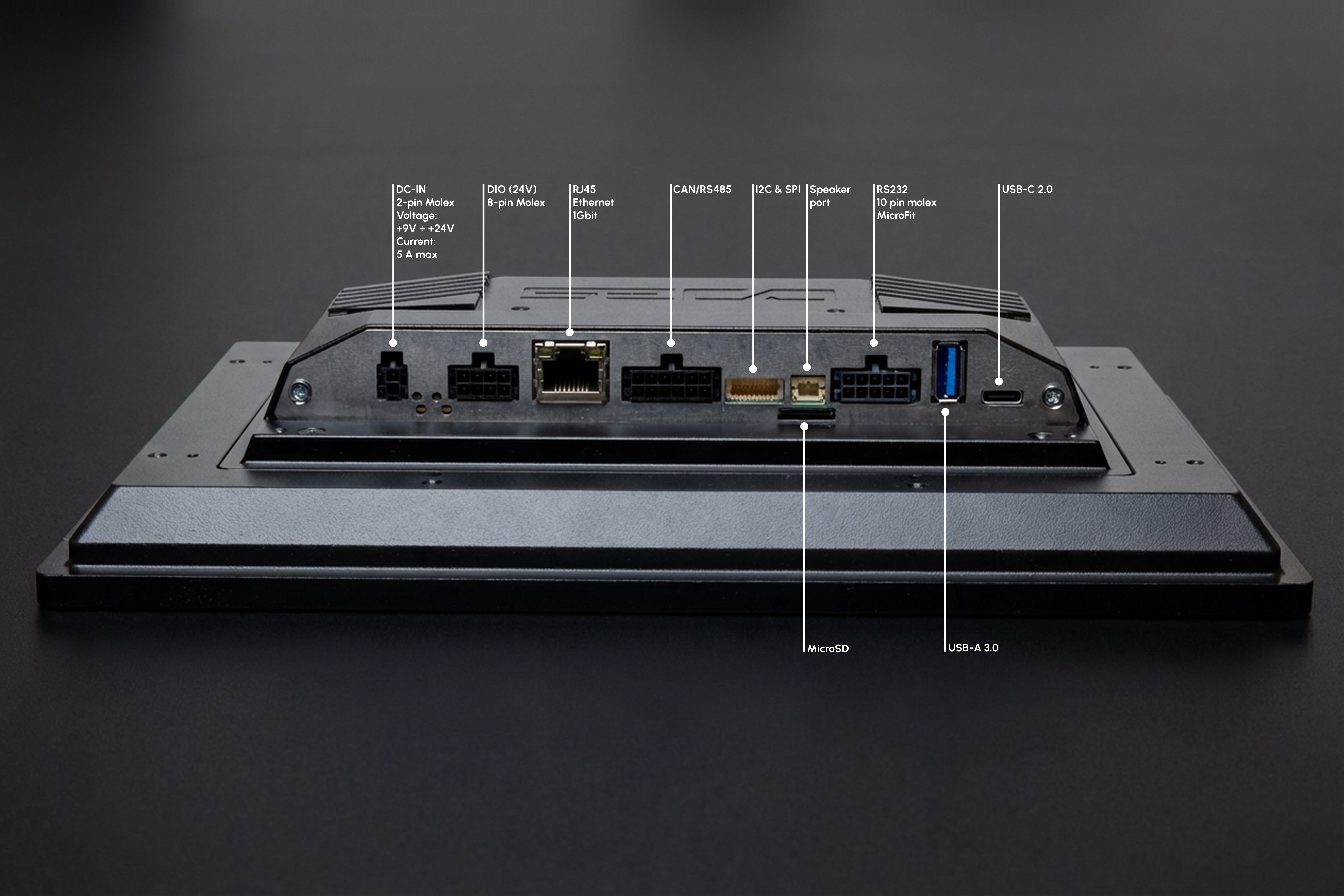 DC-IN
2-pin Molex
Voltage:
+9V ÷ +24V
Current:
5 A max

DIO (24V)
8-pin Molex

RJ45
Ethernet
1Gbit

CAN/RS485

I2C & SPI

Speaker
port

RS232
10 pin molex
MicroFit

USB-C 2.0

MicroSD

USB-A 3.0